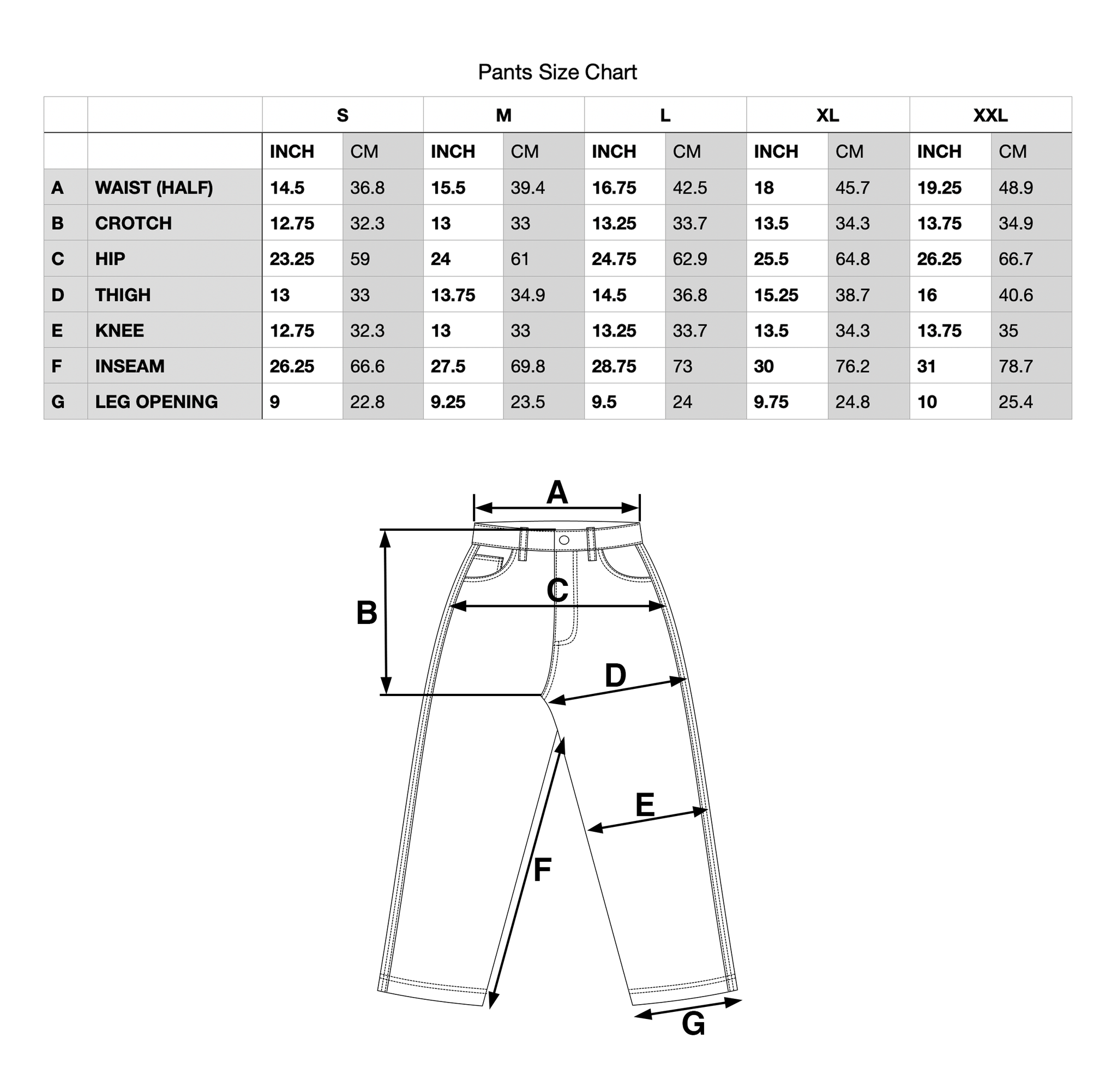 Pants Size Chart

| | | S | | M | | L | | XL | | XXL | |
|---|---|---|---|---|---|---|---|---|---|---|---|
| | | INCH | CM | INCH | CM | INCH | CM | INCH | CM | INCH | CM |
| A | WAIST (HALF) | 14.5 | 36.8 | 15.5 | 39.4 | 16.75 | 42.5 | 18 | 45.7 | 19.25 | 48.9 |
| B | CROTCH | 12.75 | 32.3 | 13 | 33 | 13.25 | 33.7 | 13.5 | 34.3 | 13.75 | 34.9 |
| C | HIP | 23.25 | 59 | 24 | 61 | 24.75 | 62.9 | 25.5 | 64.8 | 26.25 | 66.7 |
| D | THIGH | 13 | 33 | 13.75 | 34.9 | 14.5 | 36.8 | 15.25 | 38.7 | 16 | 40.6 |
| E | KNEE | 12.75 | 32.3 | 13 | 33 | 13.25 | 33.7 | 13.5 | 34.3 | 13.75 | 35 |
| F | INSEAM | 26.25 | 66.6 | 27.5 | 69.8 | 28.75 | 73 | 30 | 76.2 | 31 | 78.7 |
| G | LEG OPENING | 9 | 22.8 | 9.25 | 23.5 | 9.5 | 24 | 9.75 | 24.8 | 10 | 25.4 |

A
B
C
D
E
F
G